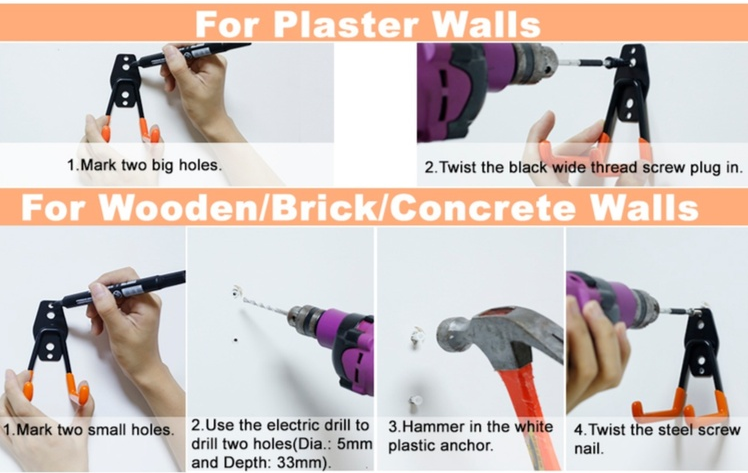 For Plaster Walls

1.Mark two big holes.

2.Twist the black wide thread screw plug in.

For Wooden/Brick/Concrete Walls

1.Mark two small holes.

2.Use the electric drill to drill two holes(Dia.: 5mm and Depth: 33mm).

3.Hammer in the white plastic anchor.

4.Twist the steel screw nail.