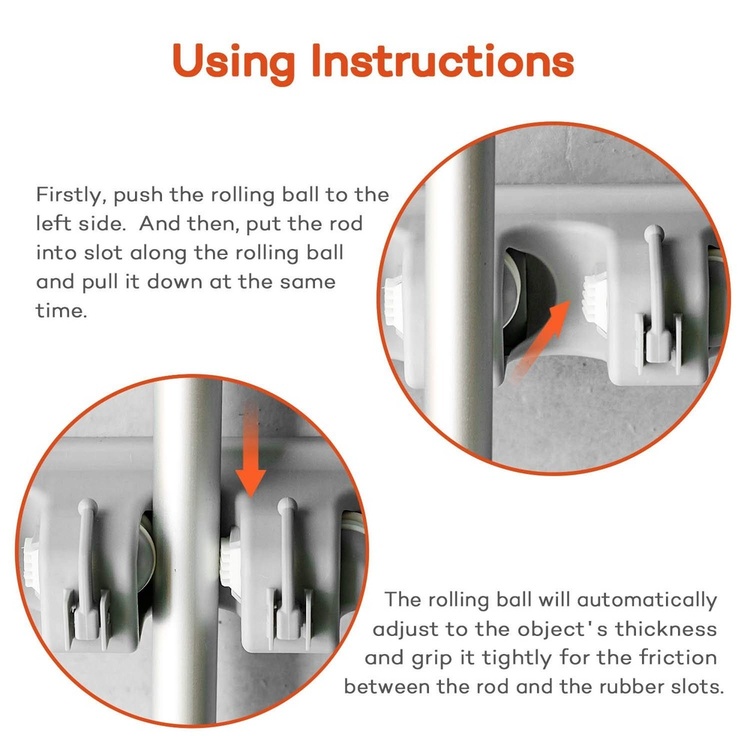 Using Instructions

Firstly, push the rolling ball to the left side. And then, put the rod into slot along the rolling ball and pull it down at the same time.

The rolling ball will automatically adjust to the object's thickness and grip it tightly for the friction between the rod and the rubber slots.